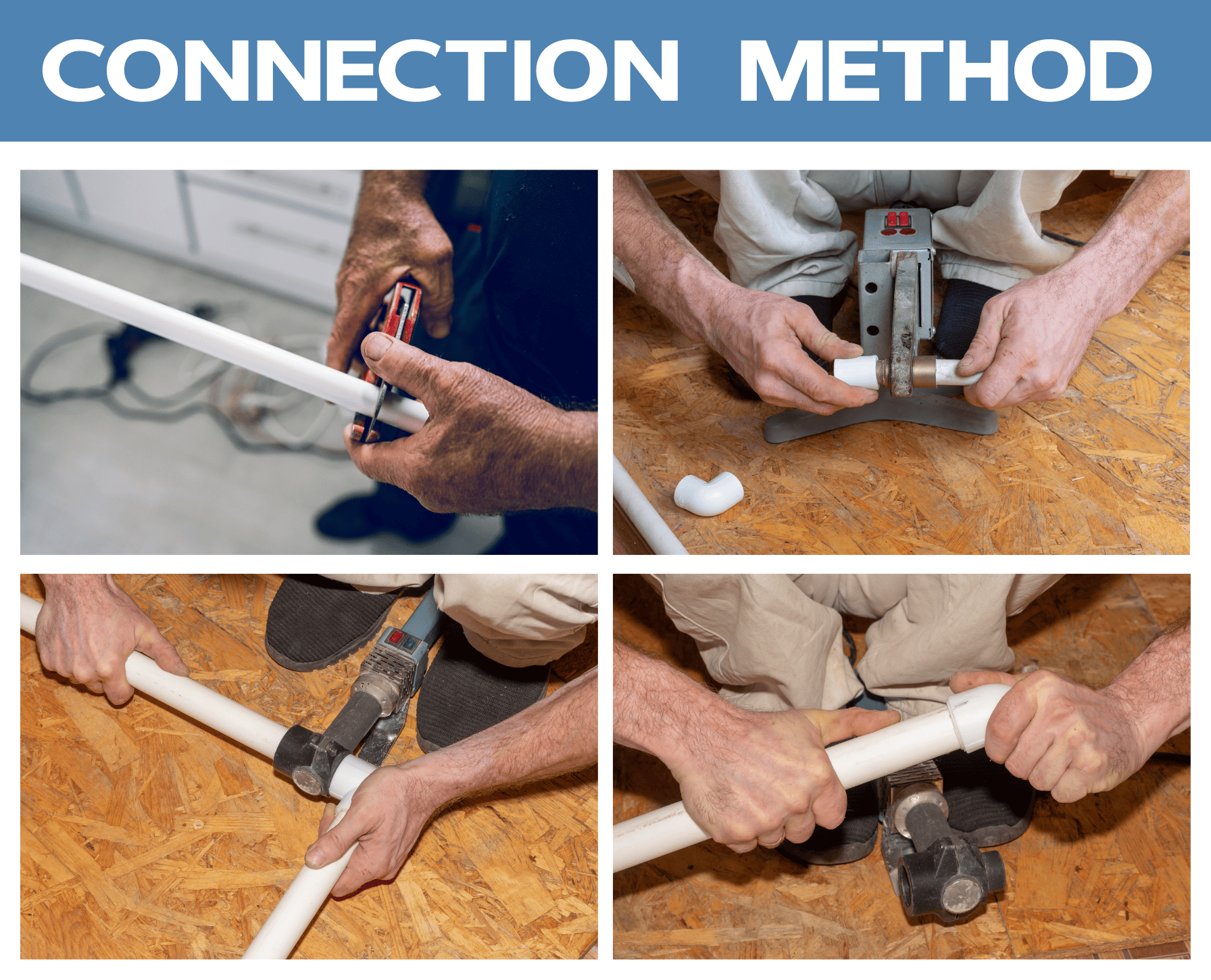 CONNECTION METHOD